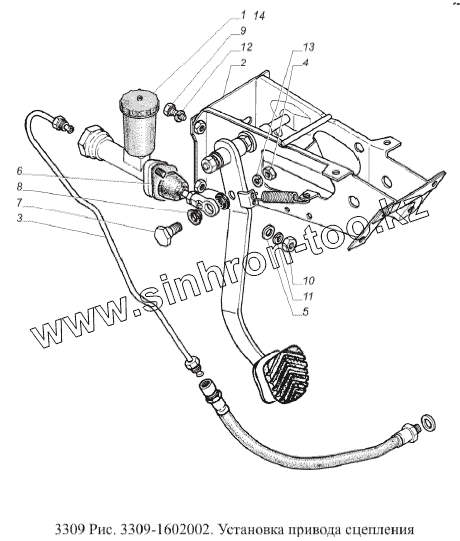 1 14
9
12
2
13
4
6
8
7
3
10
11
5
www.sinhron-too.kz

3309 Рис. 3309-1602002. Установка привода сцепления